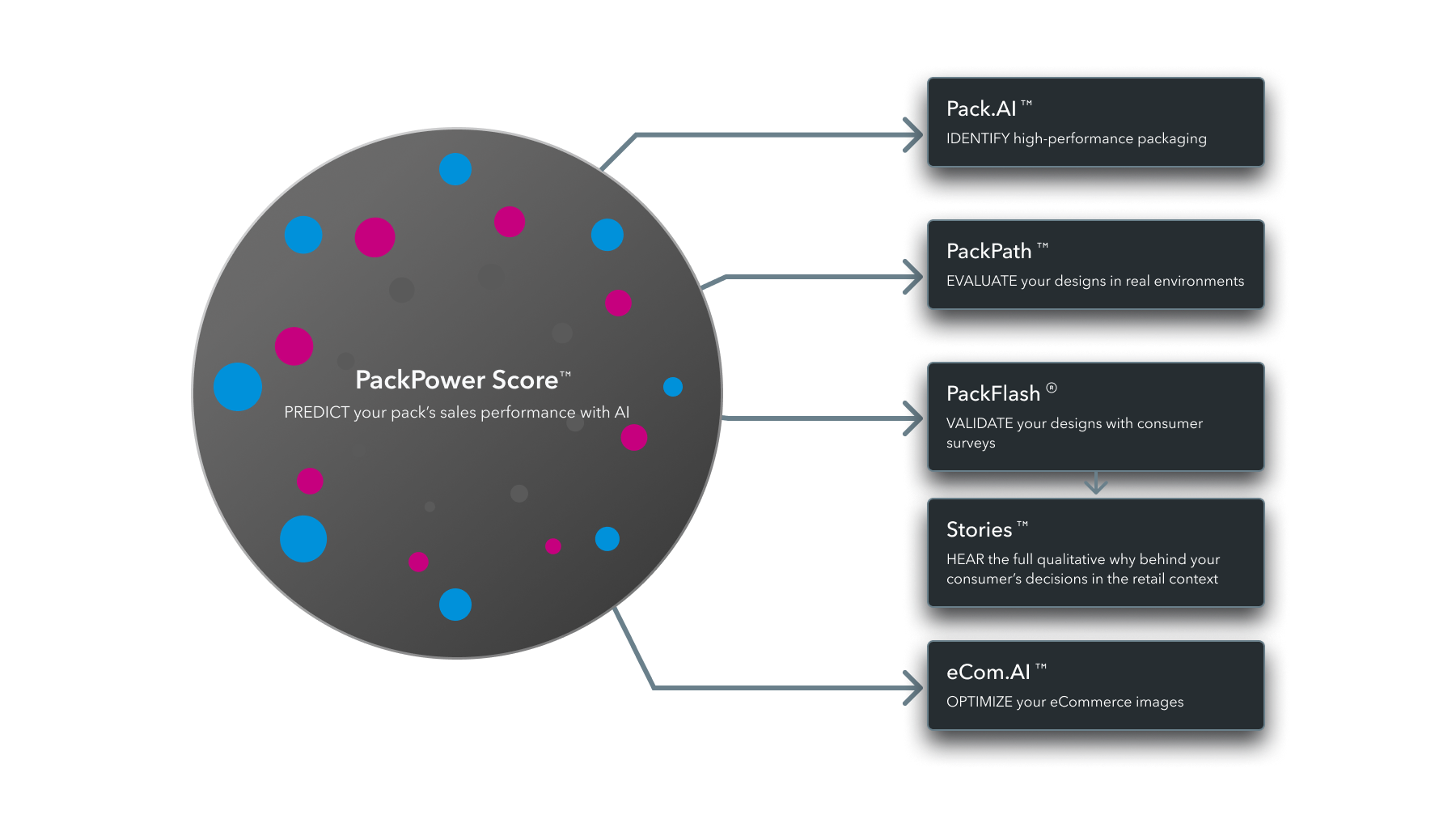 PackPower Score™
PREDICT your pack's sales performance with AI

Pack.AI ™
IDENTIFY high-performance packaging

PackPath ™
EVALUATE your designs in real environments

PackFlash ®
VALIDATE your designs with consumer surveys

Stories ™
HEAR the full qualitative why behind your consumer's decisions in the retail context

eCom.AI ™
OPTIMIZE your eCommerce images