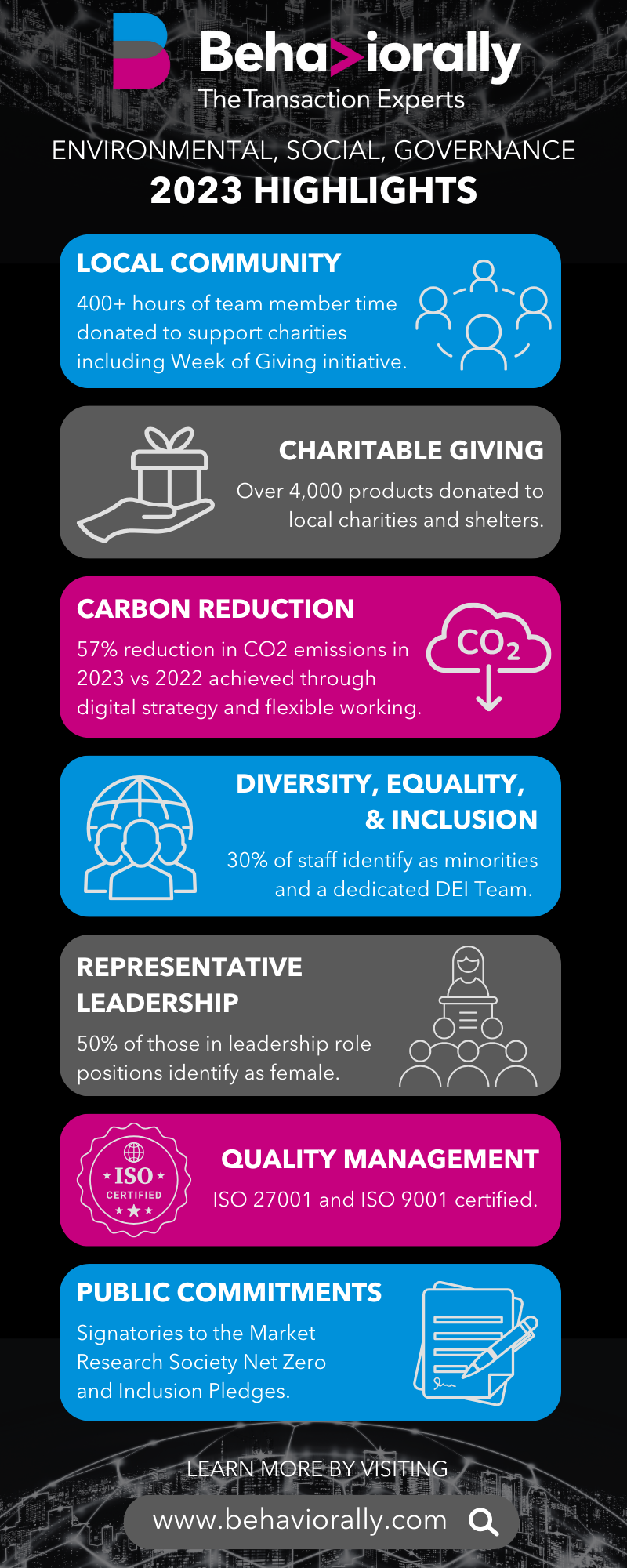 Behaviorally
The Transaction Experts

ENVIRONMENTAL, SOCIAL, GOVERNANCE
2023 HIGHLIGHTS

LOCAL COMMUNITY
400+ hours of team member time donated to support charities including Week of Giving initiative.

CHARITABLE GIVING
Over 4,000 products donated to local charities and shelters.

CARBON REDUCTION
57% reduction in CO2 emissions in 2023 vs 2022 achieved through digital strategy and flexible working.

$CO_2$

DIVERSITY, EQUALITY, & INCLUSION
30% of staff identify as minorities and a dedicated DEI Team.

REPRESENTATIVE LEADERSHIP
50% of those in leadership role positions identify as female.

ISO
CERTIFIED

QUALITY MANAGEMENT
ISO 27001 and ISO 9001 certified.

PUBLIC COMMITMENTS
Signatories to the Market Research Society Net Zero and Inclusion Pledges.

LEARN MORE BY VISITING
www.behaviorally.com